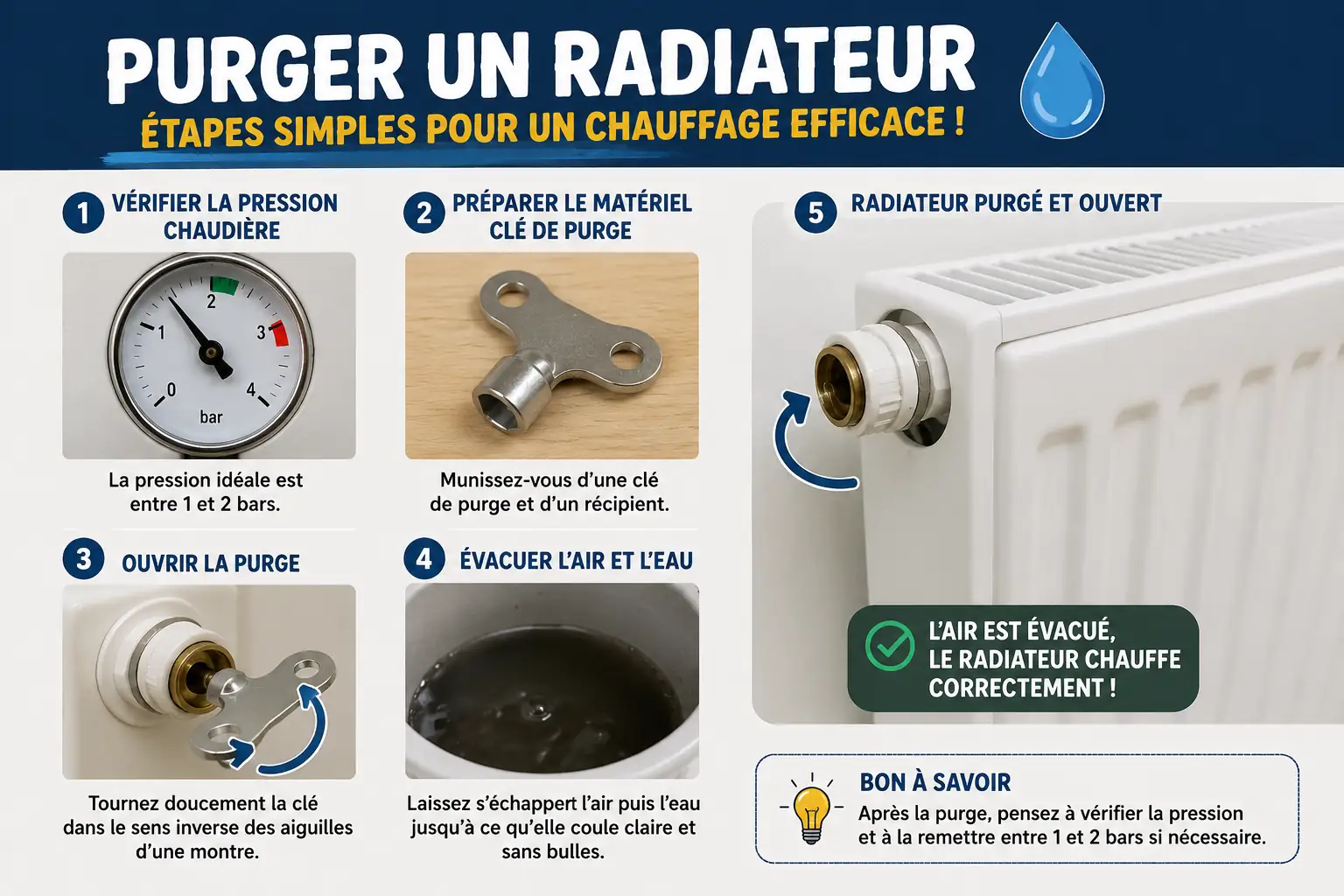 PURGER UN RADIATEUR

ÉTAPES SIMPLES POUR UN CHAUFFAGE EFFICACE !

1 VÉRIFIER LA PRESSION CHAUDIÈRE

0 1 2 3 4 bar

La pression idéale est entre 1 et 2 bars.

2 PRÉPARER LE MATÉRIEL CLÉ DE PURGE

Munissez-vous d'une clé de purge et d'un récipient.

3 OUVRIR LA PURGE

Tournez doucement la clé dans le sens inverse des aiguilles d'une montre.

4 ÉVACUER L'AIR ET L'EAU

Laissez s'échappert l'air puis l'eau jusqu'à ce qu'elle coule claire et sans bulles.

5 RADIATEUR PURGÉ ET OUVERT

L'AIR EST ÉVACUÉ, LE RADIATEUR CHAUFFE CORRECTEMENT !

BON À SAVOIR

Après la purge, pensez à vérifier la pression et à la remettre entre 1 et 2 bars si nécessaire.